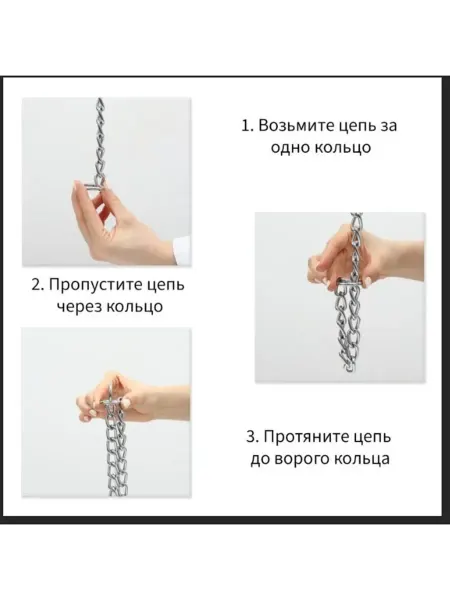 1. Возьмите цепь за одно кольцо

2. Пропустите цепь через кольцо

3. Протяните цепь до ворого кольца