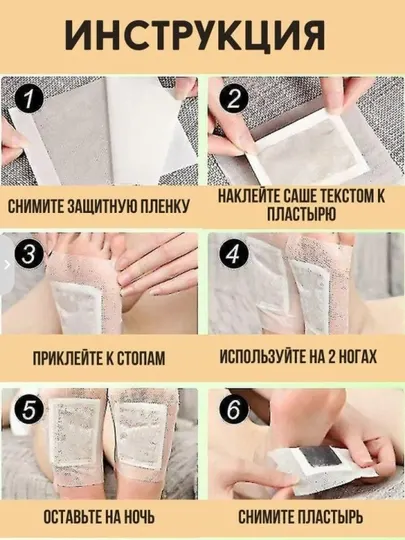 ИНСТРУКЦИЯ

1
СНИМИТЕ ЗАЩИТНУЮ ПЛЕНКУ

2
НАКЛЕЙТЕ САШЕ ТЕКСТОМ К ПЛАСТЫРЮ

3
ПРИКЛЕЙТЕ К СТОПАМ

4
ИСПОЛЬЗУЙТЕ НА 2 НОГАХ

5
ОСТАВЬТЕ НА НОЧЬ

6
СНИМИТЕ ПЛАСТЫРЬ