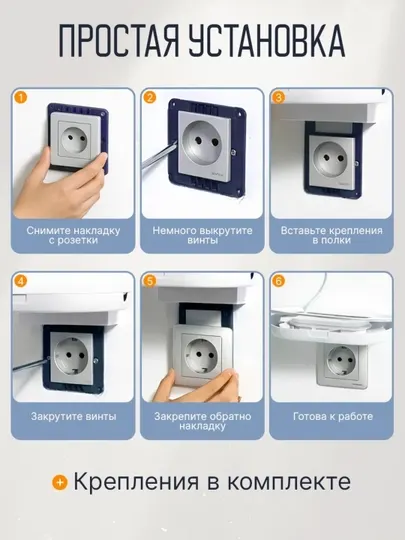 ПРОСТАЯ УСТАНОВКА

1
Снимите накладку с розетки

2
Немного выкрутите винты

3
Вставьте крепления в полки

4
Закрутите винты

5
Закрепите обратно накладку

6
Готова к работе

+ Крепления в комплекте