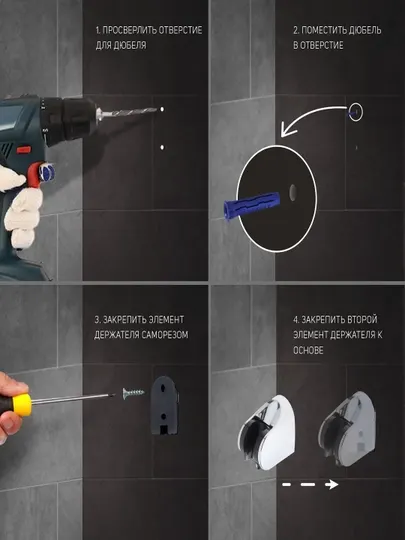 1. ПРОСВЕРЛИТЬ ОТВЕРСТИЕ ДЛЯ ДЮБЕЛЯ

2. ПОМЕСТИТЬ ДЮБЕЛЬ В ОТВЕРСТИЕ

3. ЗАКРЕПИТЬ ЭЛЕМЕНТ ДЕРЖАТЕЛЯ САМОРЕЗОМ

4. ЗАКРЕПИТЬ ВТОРОЙ ЭЛЕМЕНТ ДЕРЖАТЕЛЯ К ОСНОВЕ