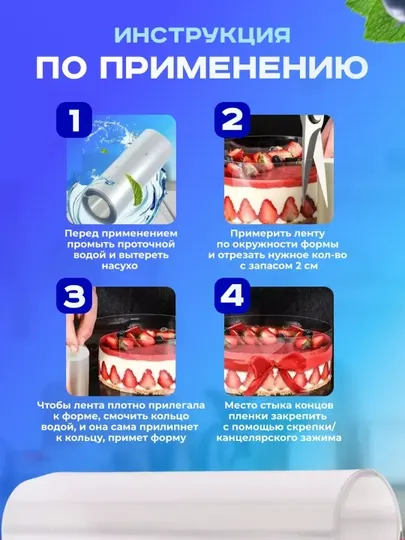 ИНСТРУКЦИЯ
ПО ПРИМЕНЕНИЮ

1
Перед применением промыть проточной водой и вытереть насухо

2
Примерить ленту по окружности формы и отрезать нужное кол-во с запасом 2 см

3
Чтобы лента плотно прилегала к форме, смочить кольцо водой, и она сама прилипнет к кольцу, примет форму

4
Место стыка концов пленки закрепить с помощью скрепки/ канцелярского зажима