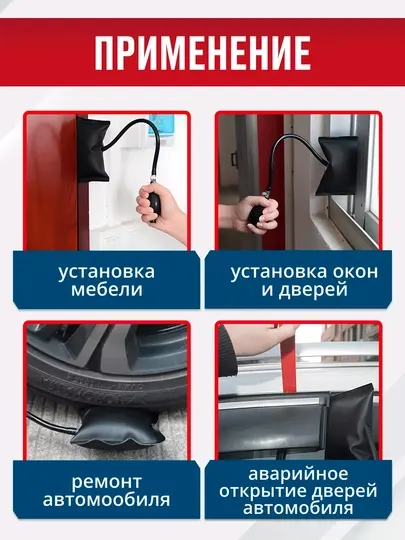 ПРИМЕНЕНИЕ

установка мебели

установка окон и дверей

ремонт автомообиля

аварийное открытие дверей автомобиля