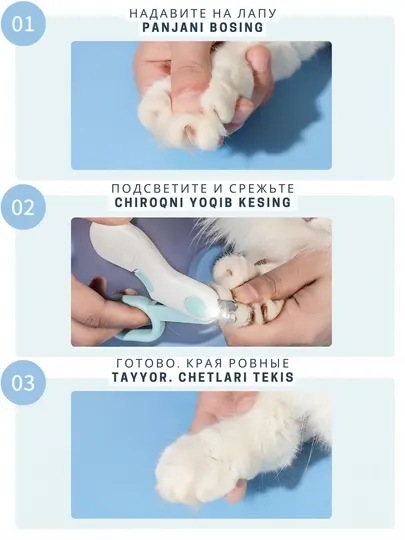 01
НАДАВИТЕ НА ЛАПУ
PANJANI BOSING

02
ПОДСВЕТИТЕ И СРЕЖЬТЕ
CHIROQNI YOQIB KESING

03
ГОТОВО. КРАЯ РОВНЫЕ
TAYYOR. CHETLARI TEKIS