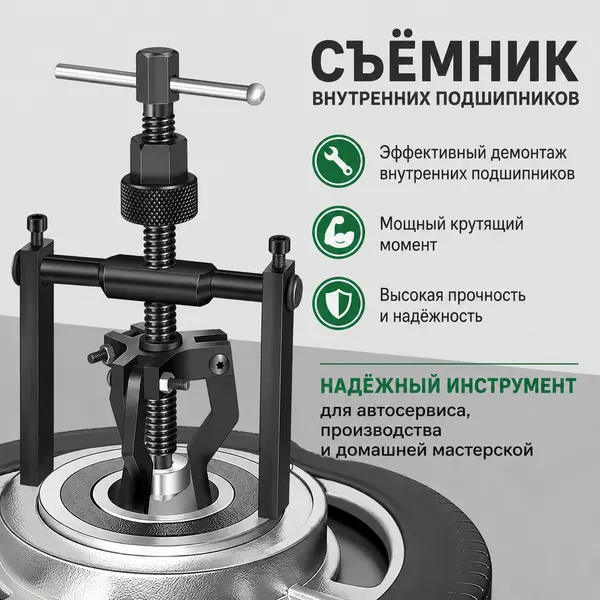 СЪЁМНИК
ВНУТРЕННИХ ПОДШИПНИКОВ

Эффективный демонтаж внутренних подшипников

Мощный крутящий момент

Высокая прочность и надёжность

НАДЁЖНЫЙ ИНСТРУМЕНТ
для автосервиса, производства и домашней мастерской