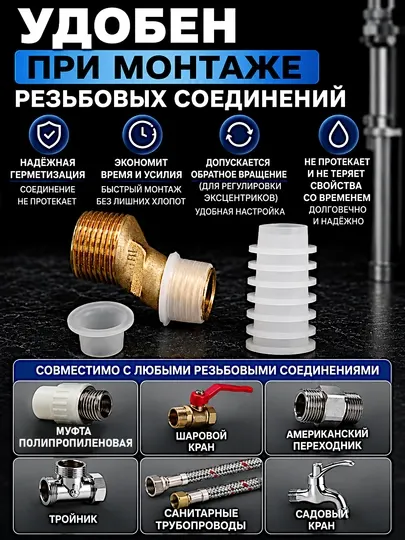 УДОБЕН
ПРИ МОНТАЖЕ
РЕЗЬБОВЫХ СОЕДИНЕНИЙ

НАДЁЖНАЯ ГЕРМЕТИЗАЦИЯ
СОЕДИНЕНИЕ НЕ ПРОТЕКАЕТ

ЭКОНОМИТ ВРЕМЯ И УСИЛИЯ
БЫСТРЫЙ МОНТАЖ БЕЗ ЛИШНИХ ХЛОПОТ

ДОПУСКАЕТСЯ ОБРАТНОЕ ВРАЩЕНИЕ
(ДЛЯ РЕГУЛИРОВКИ ЭКСЦЕНТРИКОВ)
УДОБНАЯ НАСТРОЙКА

НЕ ПРОТЕКАЕТ И НЕ ТЕРЯЕТ СВОЙСТВА СО ВРЕМЕНЕМ
ДОЛГОВЕЧНО И НАДЁЖНО

СОВМЕСТИМО С ЛЮБЫМИ РЕЗЬБОВЫМИ СОЕДИНЕНИЯМИ

МУФТА ПОЛИПРОПИЛЕНОВАЯ

ШАРОВОЙ КРАН

АМЕРИКАНСКИЙ ПЕРЕХОДНИК

ТРОЙНИК

САНИТАРНЫЕ ТРУБОПРОВОДЫ

САДОВЫЙ КРАН