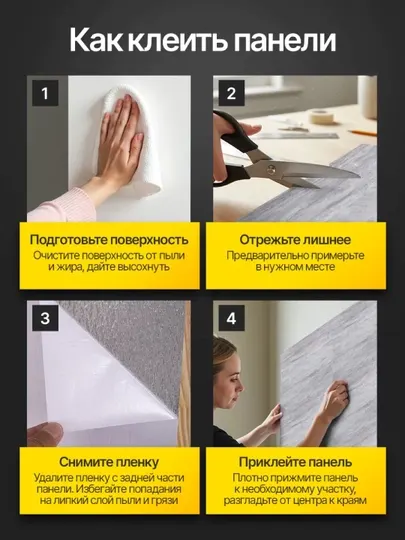 Как клеить панели

1

Подготовьте поверхность
Очистите поверхность от пыли и жира, дайте высохнуть

2

Отрежьте лишнее
Предварительно примерьте в нужном месте

3

Снимите пленку
Удалите пленку с задней части панели. Избегайте попадания на липкий слой пыли и грязи

4

Приклейте панель
Плотно прижмите панель к необходимому участку, разгладьте от центра к краям