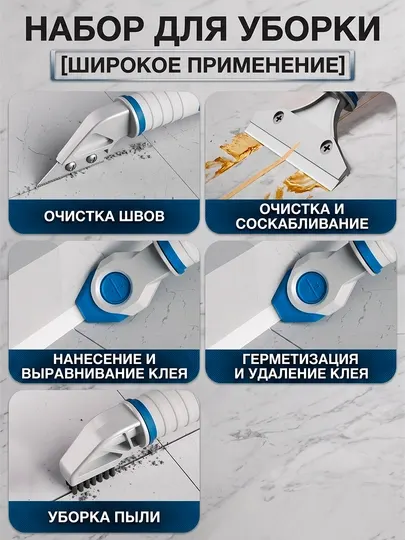 НАБОР ДЛЯ УБОРКИ

[ШИРОКОЕ ПРИМЕНЕНИЕ]

ОЧИСТКА ШВОВ

ОЧИСТКА И СОСКАБЛИВАНИЕ

НАНЕСЕНИЕ И ВЫРАВНИВАНИЕ КЛЕЯ

ГЕРМЕТИЗАЦИЯ И УДАЛЕНИЕ КЛЕЯ

УБОРКА ПЫЛИ