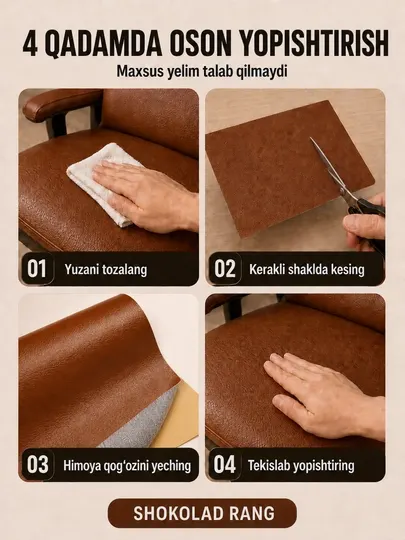 4 QADAMDA OSON YOPISHTIRISH

Maxsus yelim talab qilmaydi

01 Yuzani tozalang

02 Kerakli shaklda kesing

03 Himoya qog'ozini yeching

04 Tekislab yopishtiring

SHOKOLAD RANG