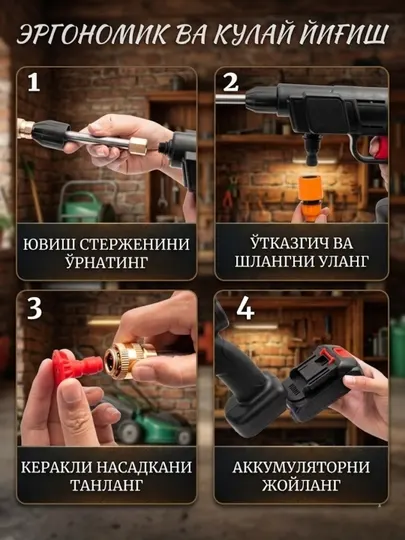 ЭРГОНОМИК ВА КУЛАЙ ЙИҒИШ

1

ЮВИШ СТЕРЖЕНИНИ ЎРНАТИНГ

2

ЎТКАЗГИЧ ВА ШЛАНГНИ УЛАНГ

3

КЕРАКЛИ НАСАДКАНИ ТАНЛАНГ

4

АККУМУЛЯТОРНИ ЖОЙЛАНГ