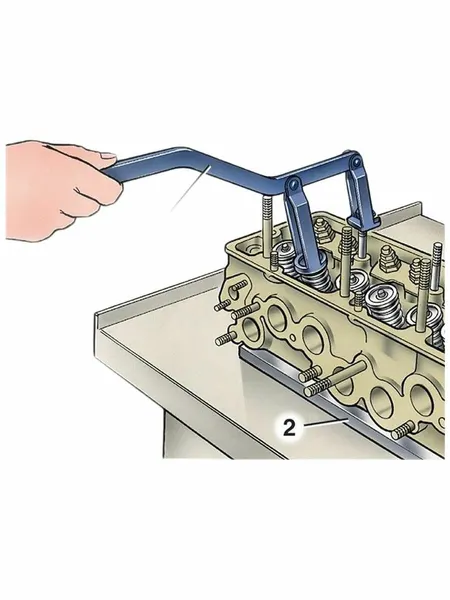 2