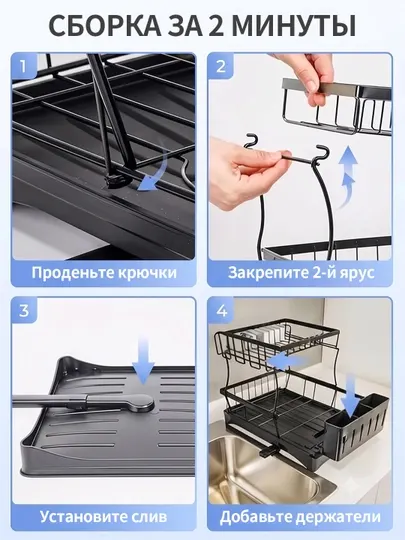 СБОРКА ЗА 2 МИНУТЫ

1
Проденьте крючки

2
Закрепите 2-й ярус

3
Установите слив

4
Добавьте держатели