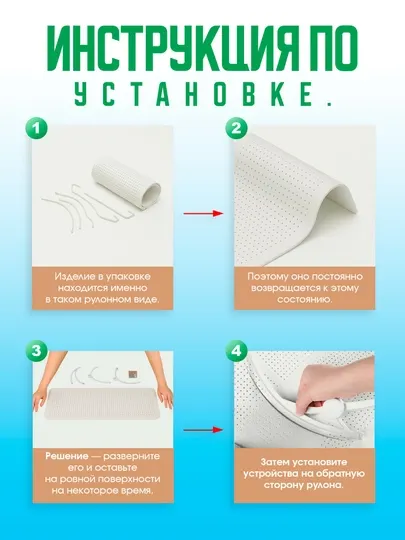 ИНСТРУКЦИЯ ПО УСТАНОВКЕ.

1

Изделие в упаковке находится именно в таком рулонном виде.

2

Поэтому оно постоянно возвращается к этому состоянию.

3

Решение — разверните его и оставьте на ровной поверхности на некоторое время.

4

Затем установите устройства на обратную сторону рулона.