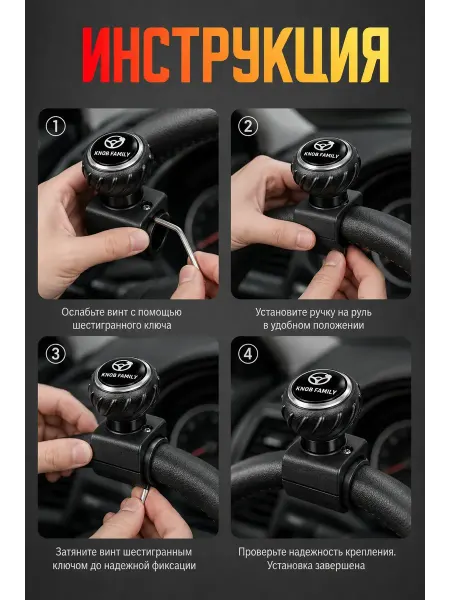 ИНСТРУКЦИЯ

①
KNOB FAMILY

Ослабьте винт с помощью шестигранного ключа

②
KNOB FAMILY

Установите ручку на руль в удобном положении

③
KNOB FAMILY

Затяните винт шестигранным ключом до надежной фиксации

④
KNOB FAMILY

Проверьте надежность крепления. Установка завершена