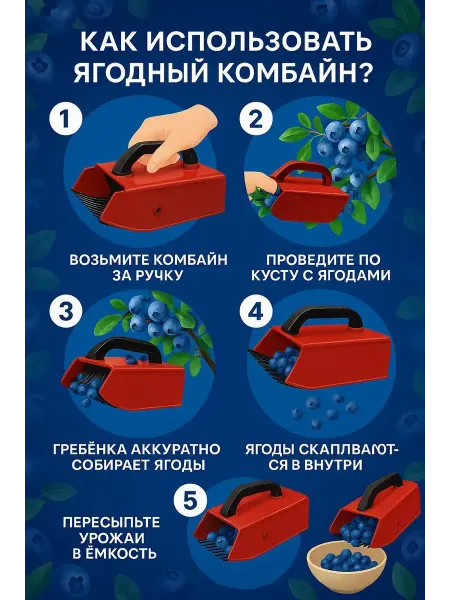 КАК ИСПОЛЬЗОВАТЬ ЯГОДНЫЙ КОМБАЙН?

1

ВОЗЬМИТЕ КОМБАЙН ЗА РУЧКУ

2

ПРОВЕДИТЕ ПО КУСТУ С ЯГОДАМИ

3

ГРЕБЁНКА АККУРАТНО СОБИРАЕТ ЯГОДЫ

4

ЯГОДЫ СКАПЛВАЮТ-СЯ В ВНУТРИ

5

ПЕРЕСЫПЬТЕ УРОЖАИ В ЁМКОСТЬ