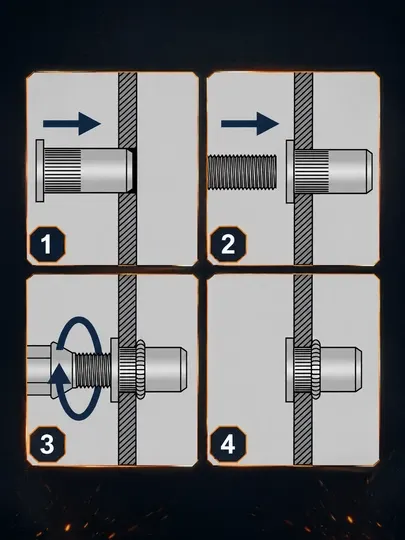 1

2

3

4