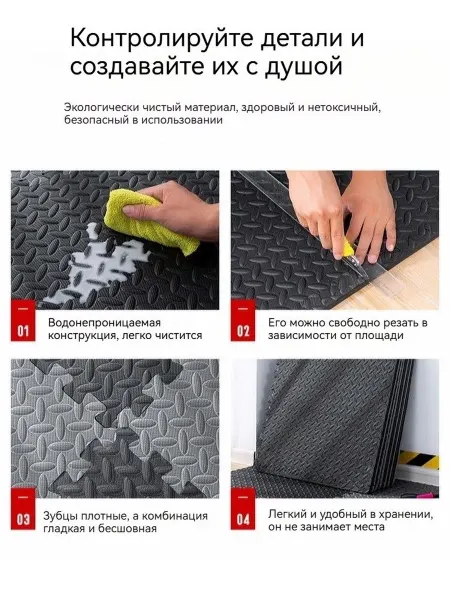 Контролируйте детали и создавайте их с душой

Экологически чистый материал, здоровый и нетоксичный, безопасный в использовании

01 Водонепроницаемая конструкция, легко чистится

02 Его можно свободно резать в зависимости от площади

03 Зубцы плотные, а комбинация гладкая и бесшовная

04 Легкий и удобный в хранении, он не занимает места