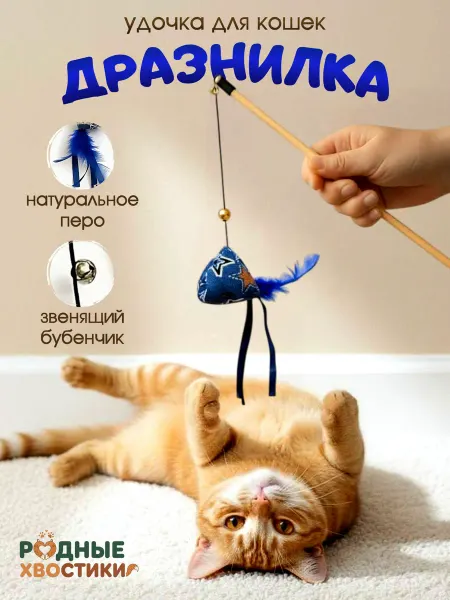 удочка для кошек

ДРАЗНИЛКА

натуральное перо

звенящий бубенчик

РОДНЫЕ ХВОСТИКИ