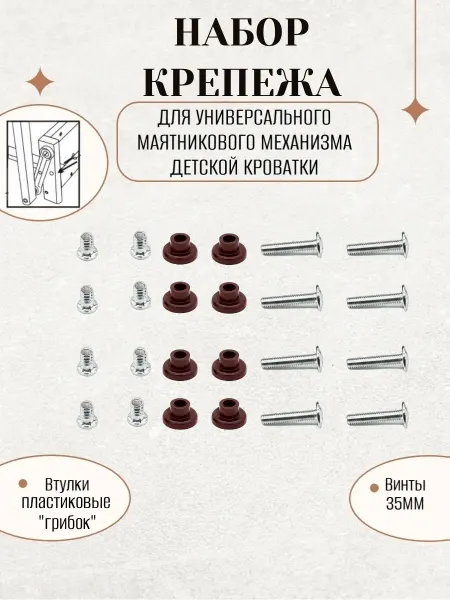 НАБОР КРЕПЕЖА

ДЛЯ УНИВЕРСАЛЬНОГО МАЯТНИКОВОГО МЕХАНИЗМА ДЕТСКОЙ КРОВАТКИ

Втулки пластиковые "грибок"

Винты 35ММ