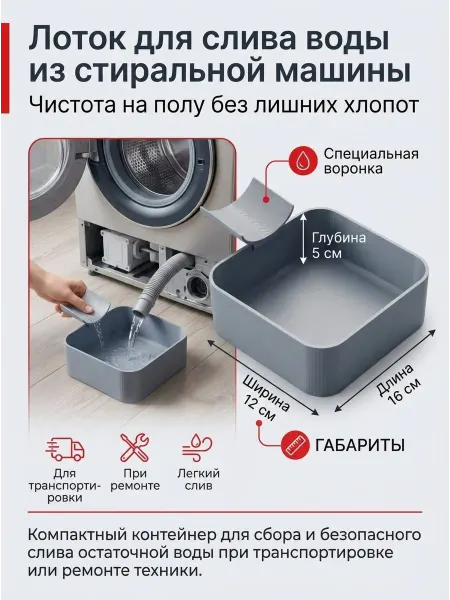 Лоток для слива воды из стиральной машины

Чистота на полу без лишних хлопот

Специальная воронка

Глубина 5 см

Ширина 12 см

Длина 16 см

ГАБАРИТЫ

Для транспортировки

При ремонте

Легкий слив

Компактный контейнер для сбора и безопасного слива остаточной воды при транспортировке или ремонте техники.