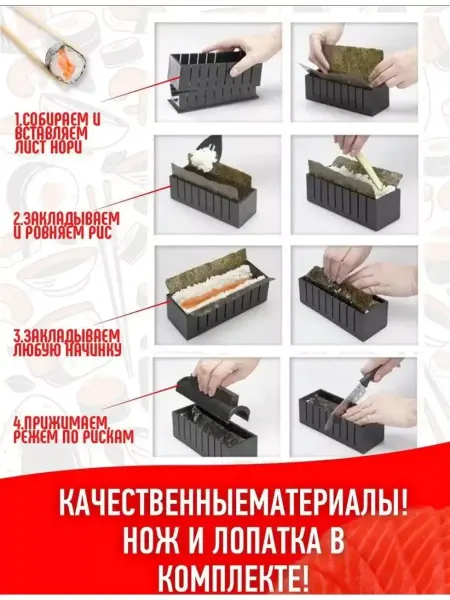 1.СОБИРАЕМ И ВСТАВЛЯЕМ ЛИСТ НОРИ

2.ЗАКЛАДЫВАЕМ И РОВНЯЕМ РИС

3.ЗАКЛАДЫВАЕМ ЛЮБУЮ НАЧИНКУ

4.ПРИЖИМАЕМ, РЕЖЕМ ПО РИСКАМ

КАЧЕСТВЕННЫЕМАТЕРИАЛЫ! НОЖ И ЛОПАТКА В КОМПЛЕКТЕ!