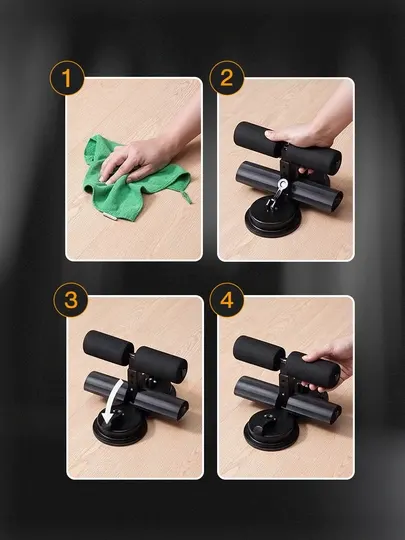 1
2
3
4